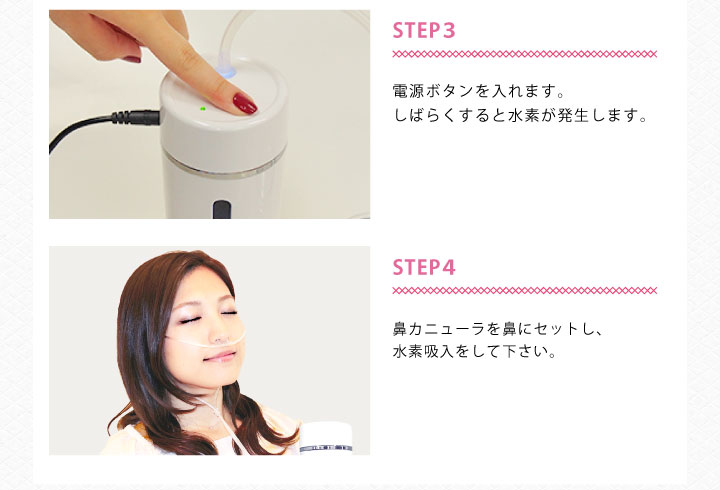 STEP3

電源ボタンを入れます。
しばらくすると水素が発生します。

STEP4

鼻カニューラを鼻にセットし、
水素吸入をして下さい。