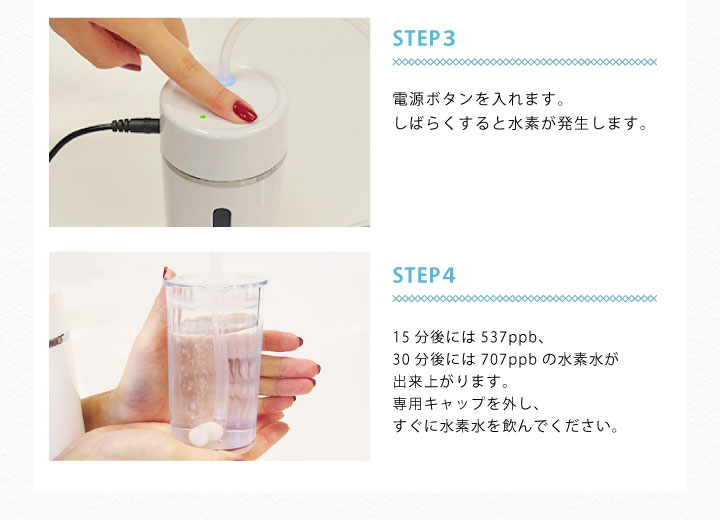 STEP3

電源ボタンを入れます。
しばらくすると水素が発生します。

STEP4

15 分後には 537ppb、
30 分後には 707ppb の水素水が
出来上がります。
専用キャップを外し、
すぐに水素水を飲んでください。