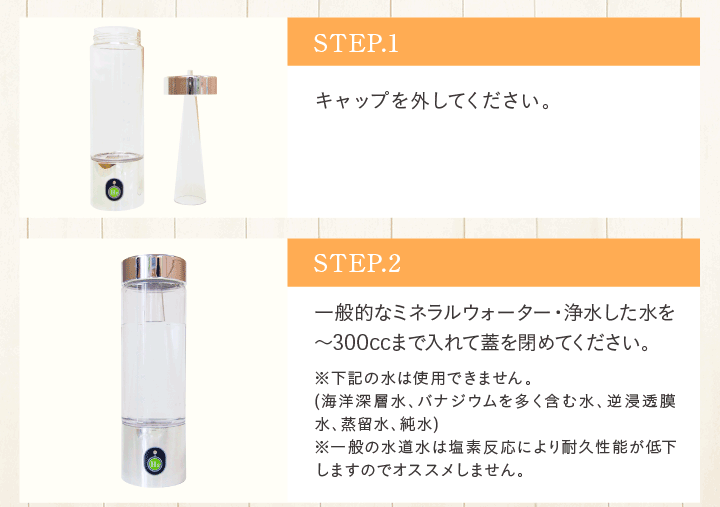 STEP.1

キャップを外してください。

STEP.2

一般的なミネラルウォーター・浄水した水を～300ccまで入れて蓋を閉めてください。

※下記の水は使用できません。
(海洋深層水、バナジウムを多く含む水、逆浸透膜水、蒸留水、純水)
※一般の水道水は塩素反応により耐久性能が低下しますのでオススメしません。