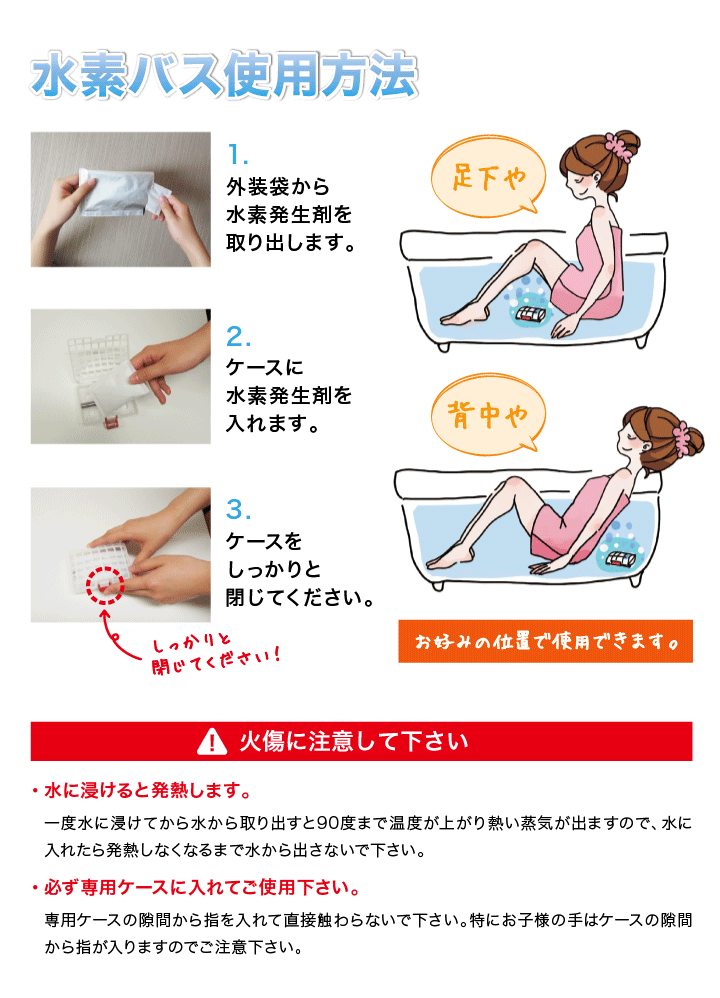 水素バス使用方法

1.
外装袋から
水素発生剤を
取り出します。

2.
ケースに
水素発生剤を
入れます。

3.
ケースを
しっかりと
閉じてください。

しっかりと
閉じてください！

足下や

背中や

お好みの位置で使用できます。

火傷に注意して下さい

・水に浸けると発熱します。

一度水に浸けてから水から取り出すと90度まで温度が上がり熱い蒸気が出ますので、水に入れたら発熱しなくなるまで水から出さないで下さい。

・必ず専用ケースに入れてご使用下さい。

専用ケースの隙間から指を入れて直接触わらないで下さい。特にお子様の手はケースの隙間から指が入りますのでご注意下さい。